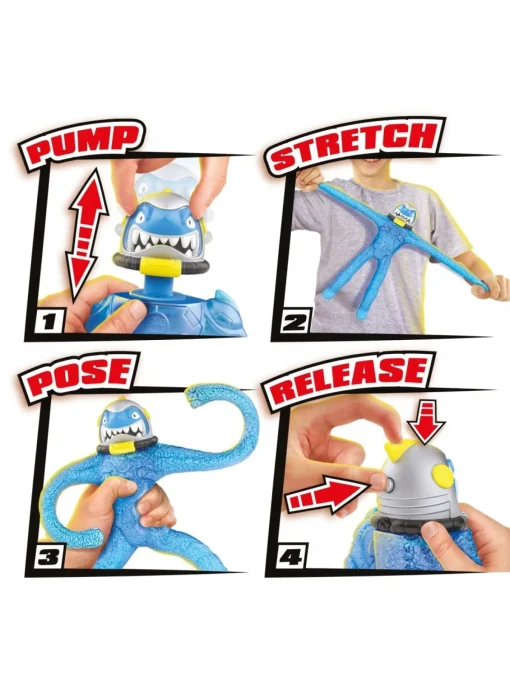 PUMP

1

STRETCH

2

POSE

3

RELEASE

4